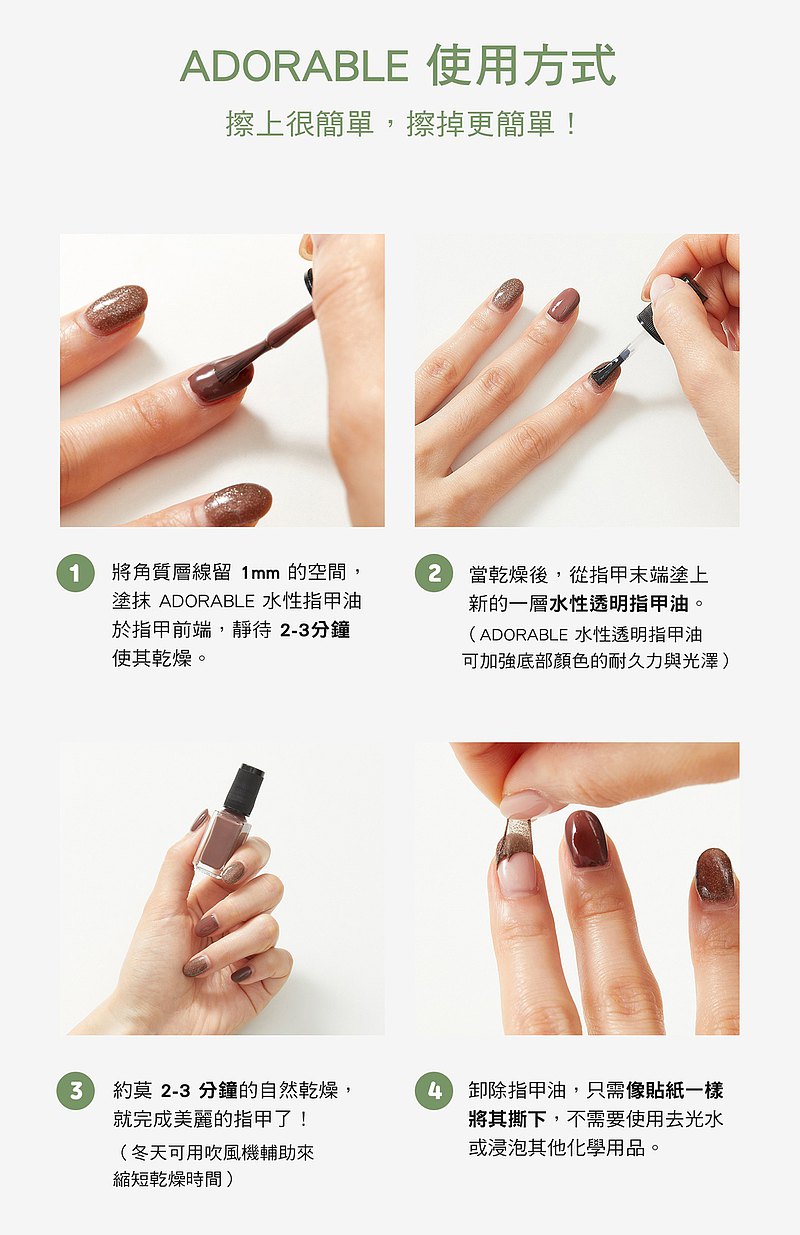 ADORABLE 使用方式

擦上很簡單，擦掉更簡單！

1 將角質層線留 1mm 的空間，塗抹 ADORABLE 水性指甲油於指甲前端，靜待 2-3分鐘使其乾燥。

2 當乾燥後，從指甲末端塗上新的一層水性透明指甲油。
（ADORABLE 水性透明指甲油可加強底部顏色的耐久力與光澤）

3 約莫 2-3 分鐘的自然乾燥，就完成美麗的指甲了！
（冬天可用吹風機輔助來縮短乾燥時間）

4 卸除指甲油，只需像貼紙一樣將其撕下，不需要使用去光水或浸泡其他化學用品。